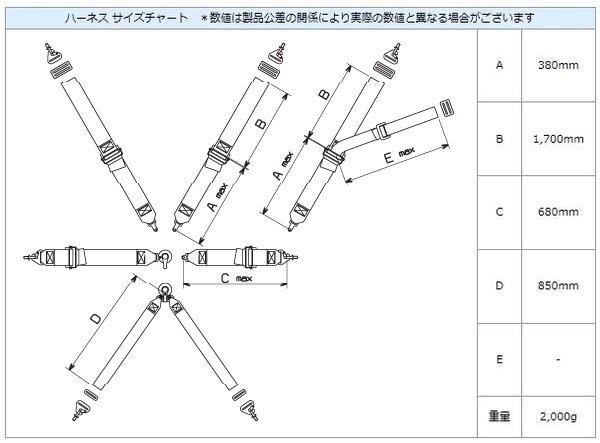 ハーネス サイズチャート　＊数値は製品公差の関係により実際の数値と異なる場合がございます

B
A max
B
A max
E max
C max
D

| A | 380mm |
|---|---|
| B | 1,700mm |
| C | 680mm |
| D | 850mm |
| E | - |
| 重量 | 2,000g |