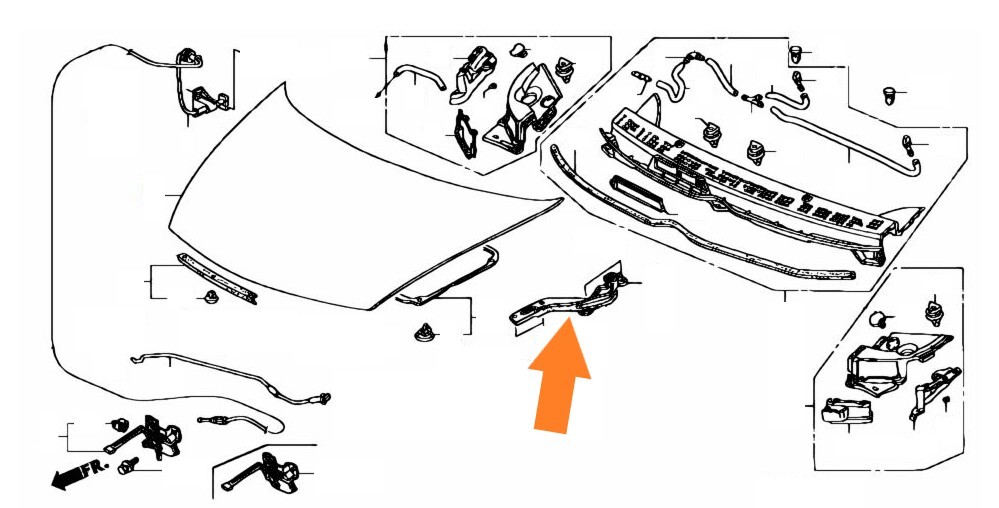 FR.