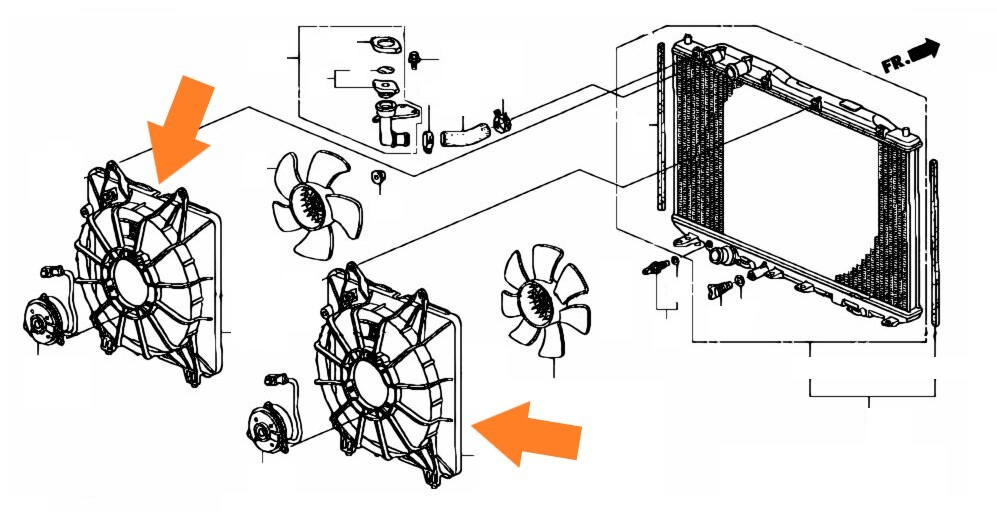 FR.