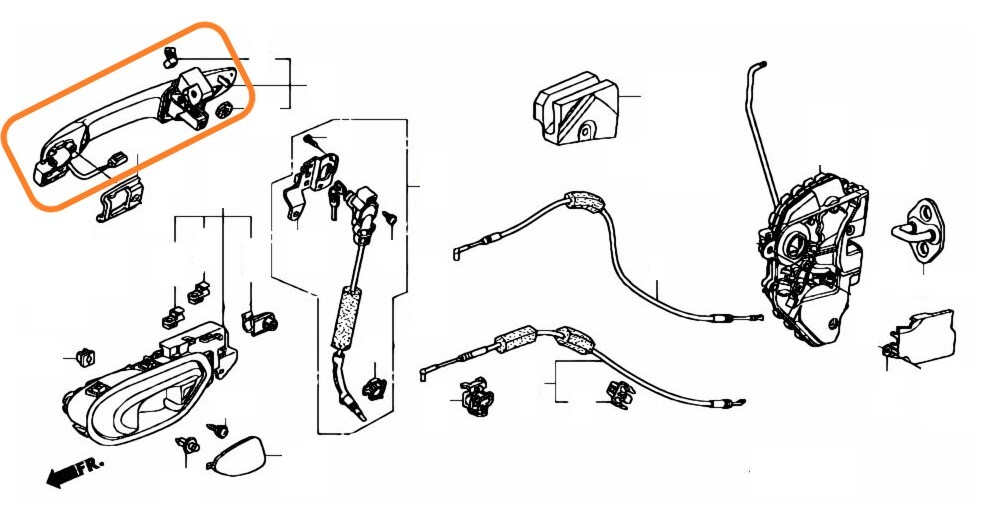 FR.