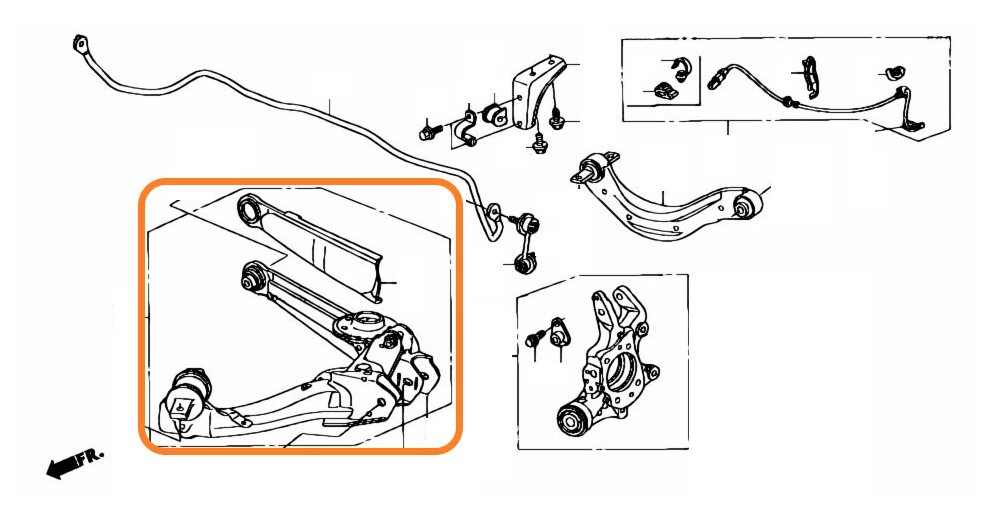 FR.