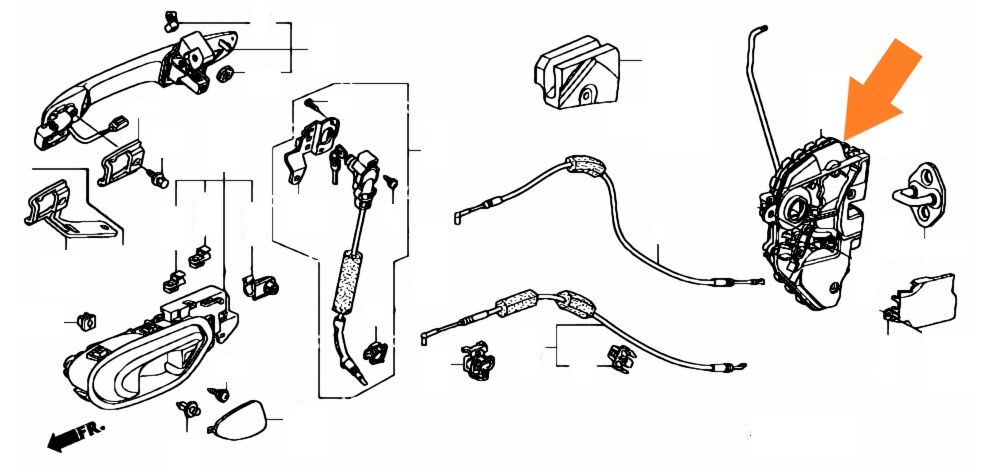 FR.