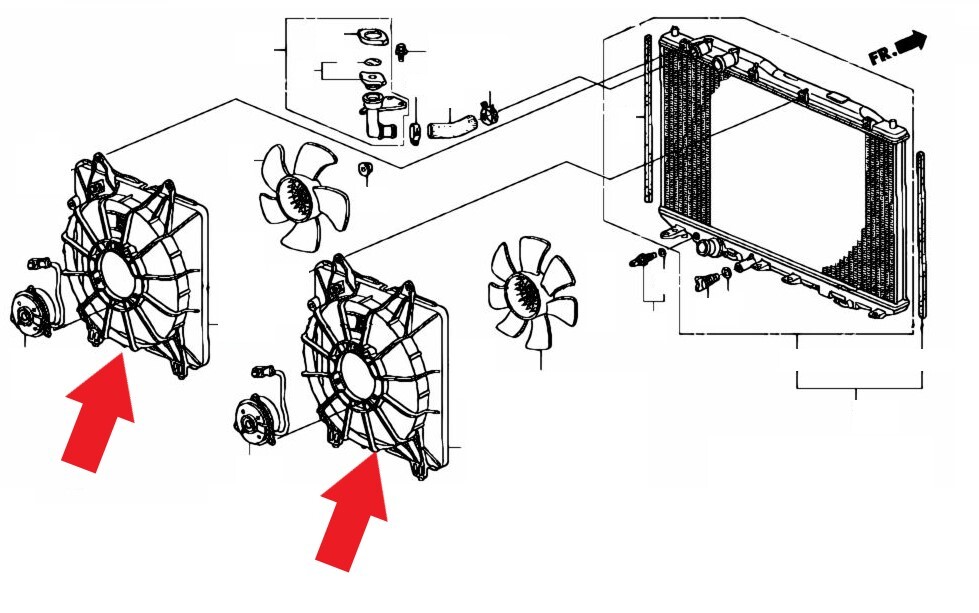 FR.