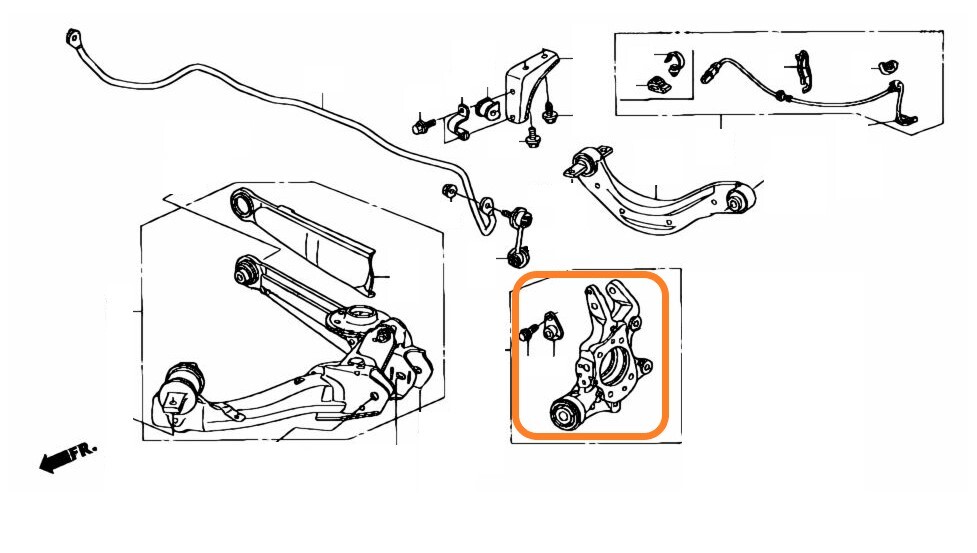 FR.