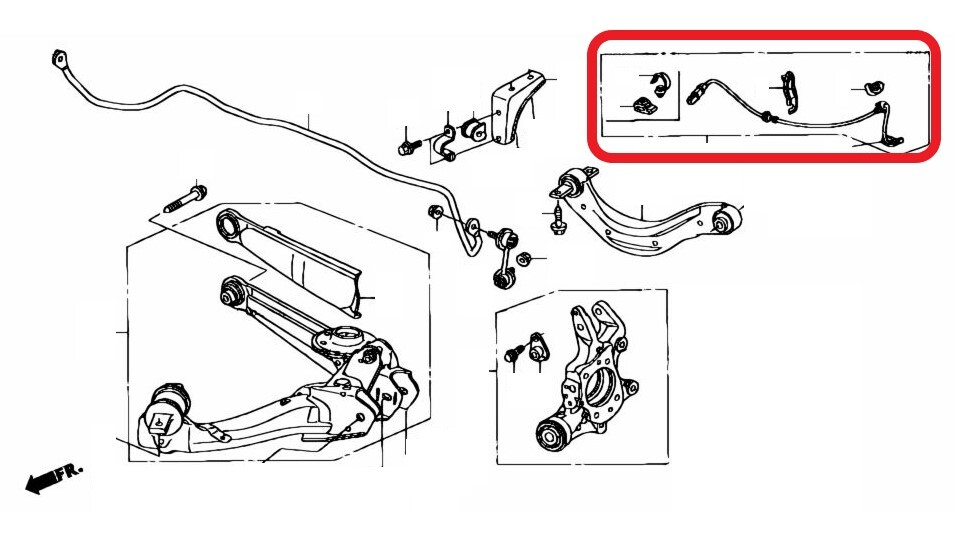 FR.