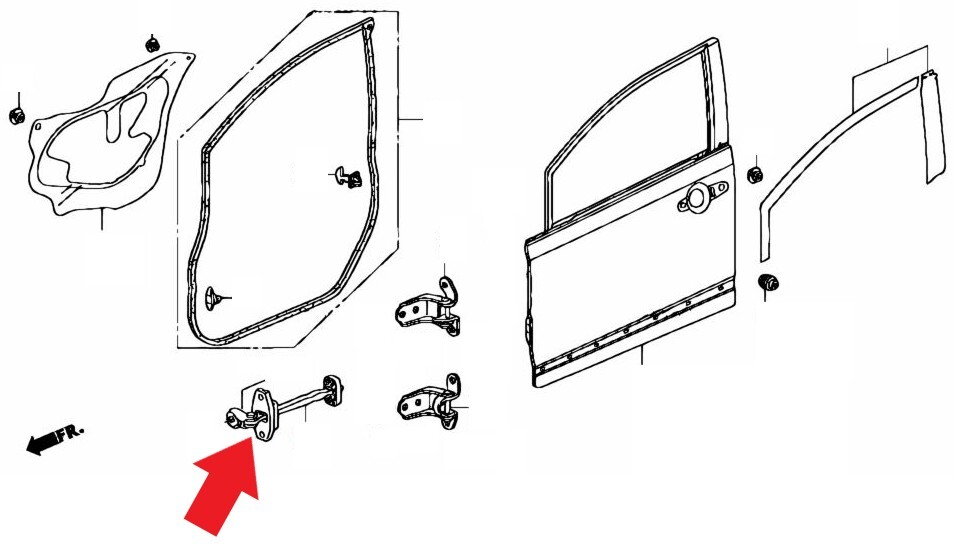 FR.