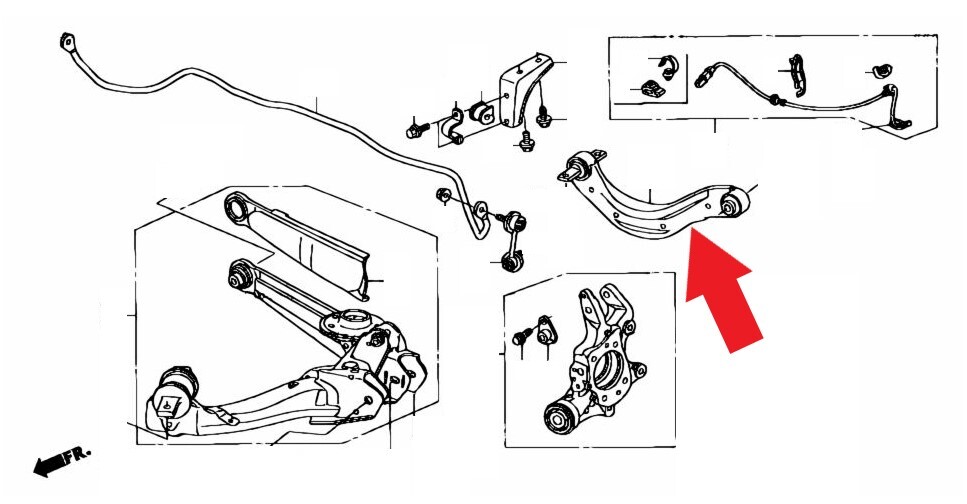 FR.