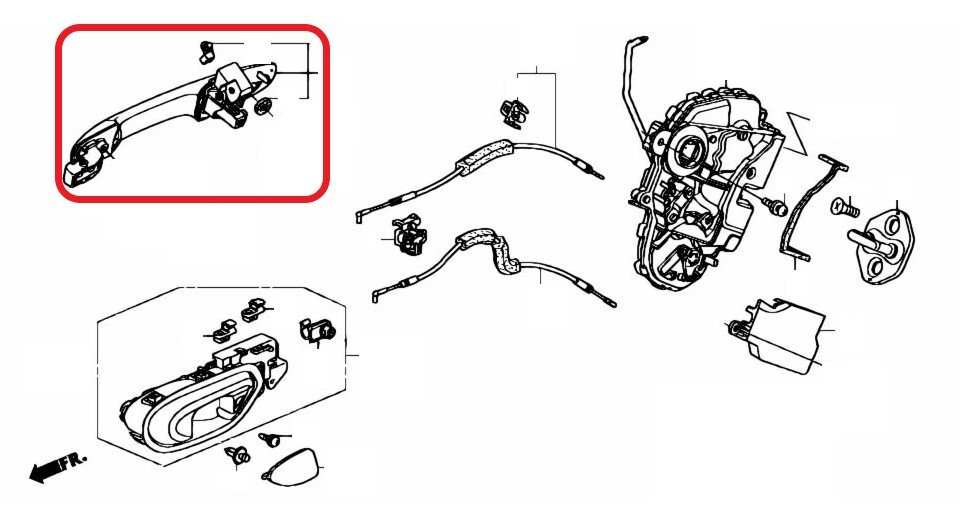 FR.