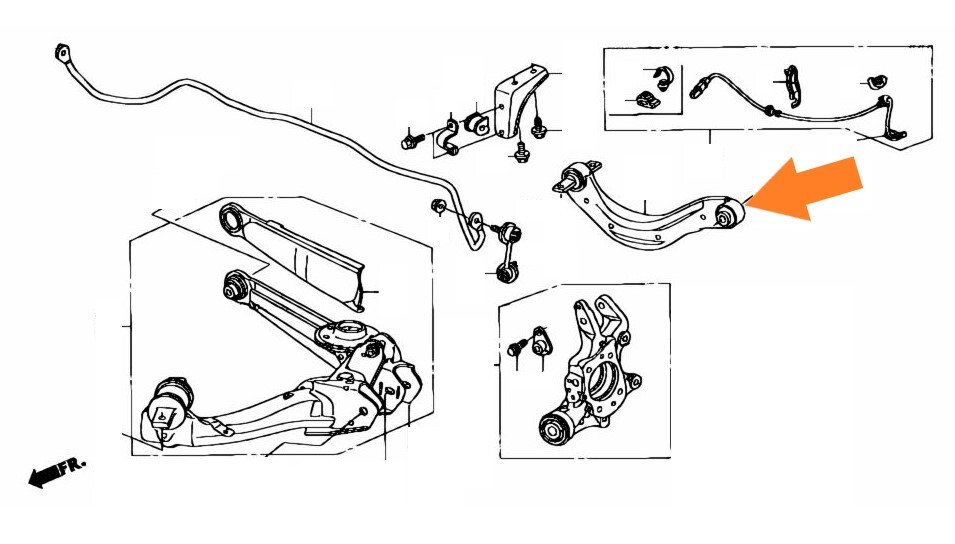 FR.