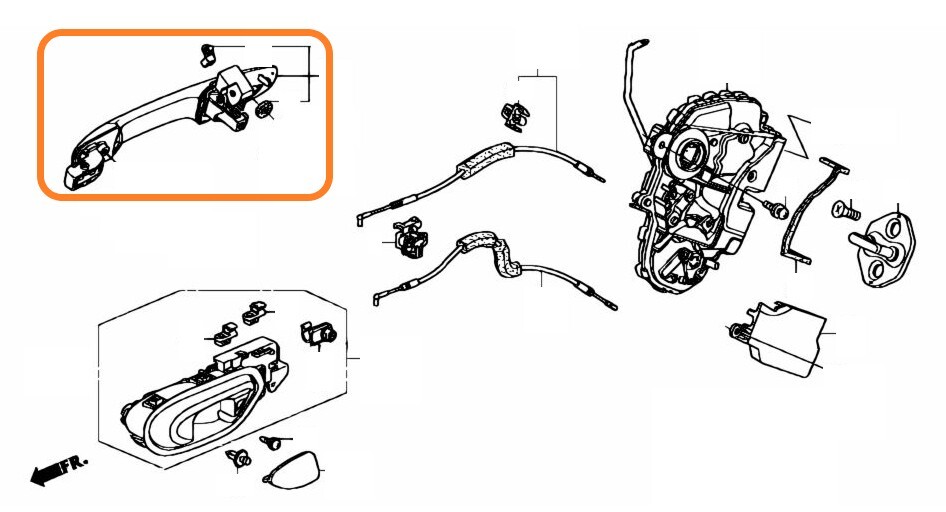 FR.