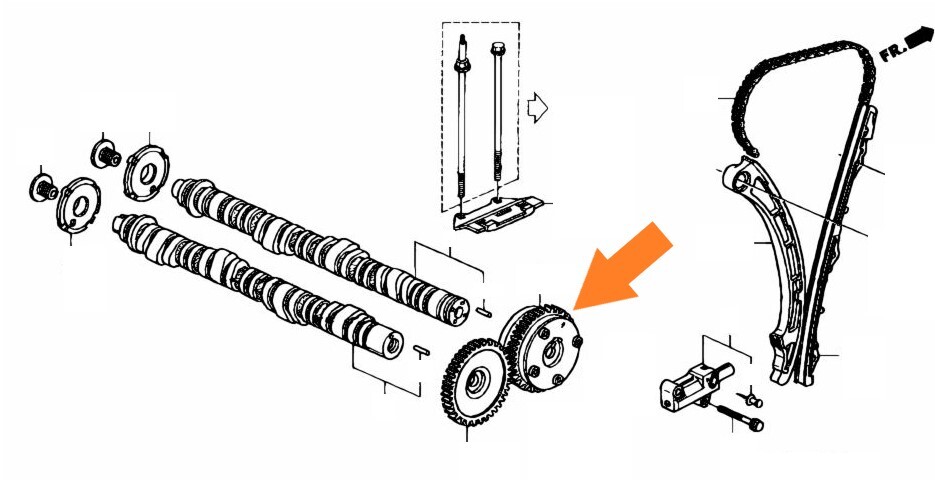 FR.