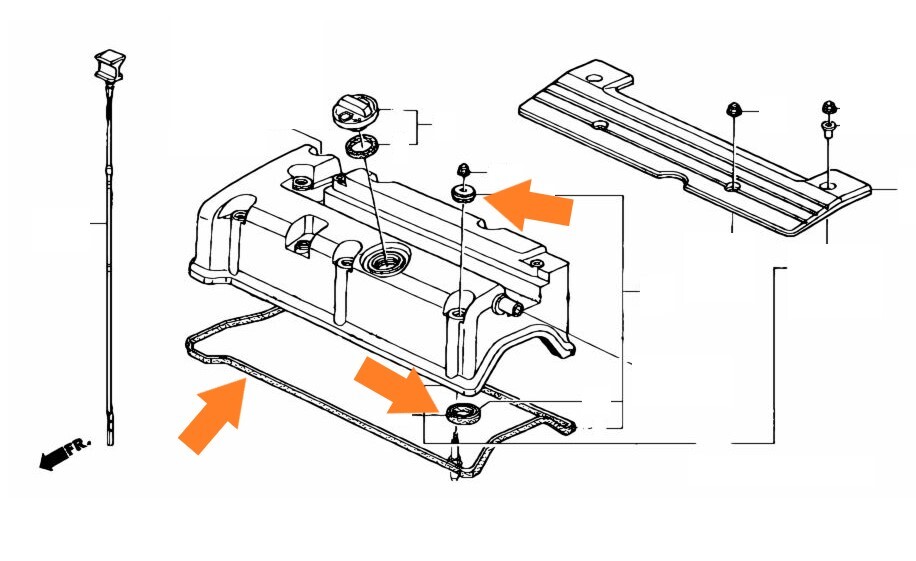 FR.