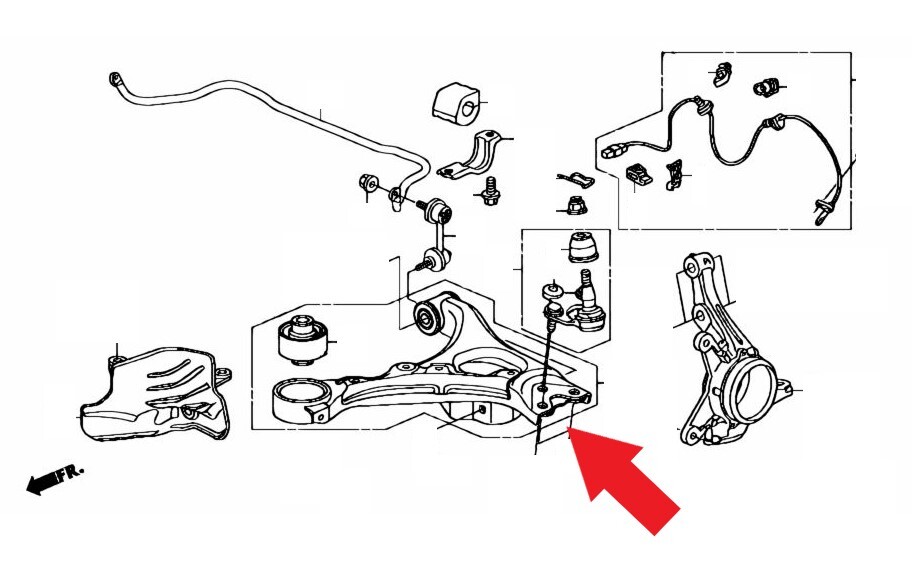 FR.