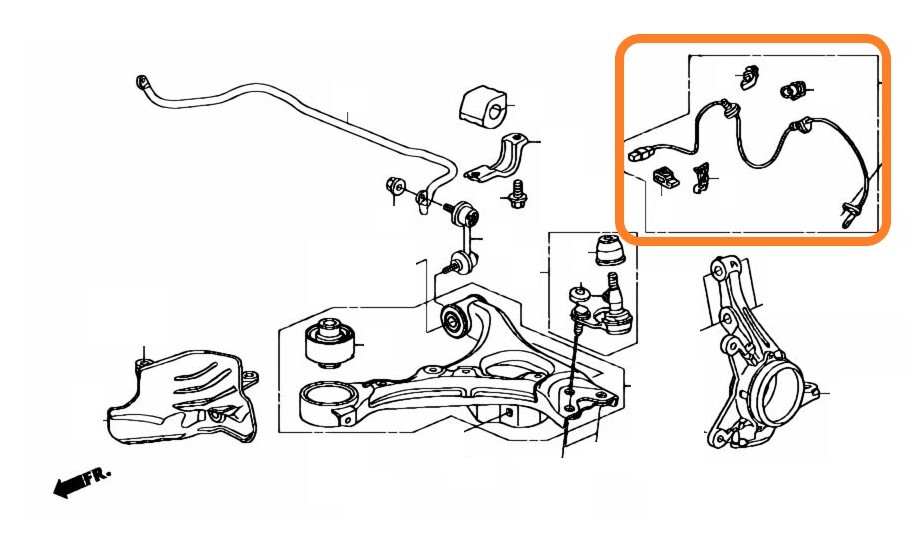 FR.