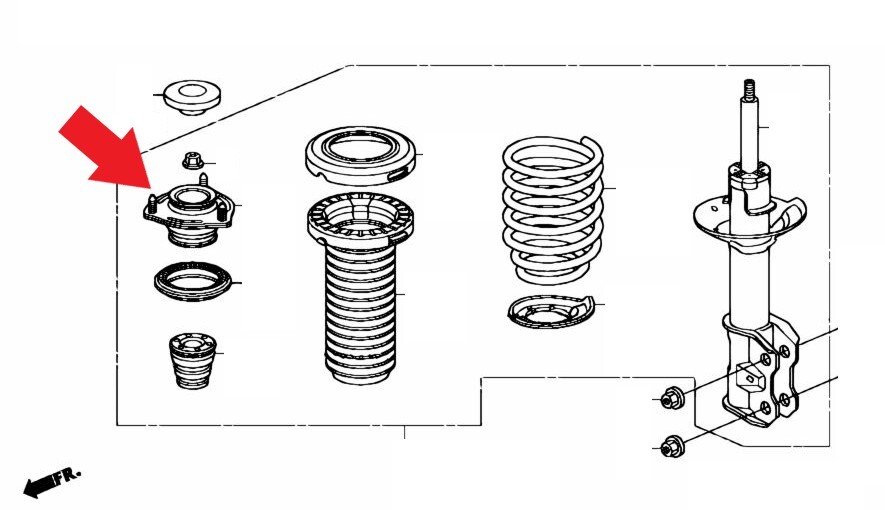 FR.