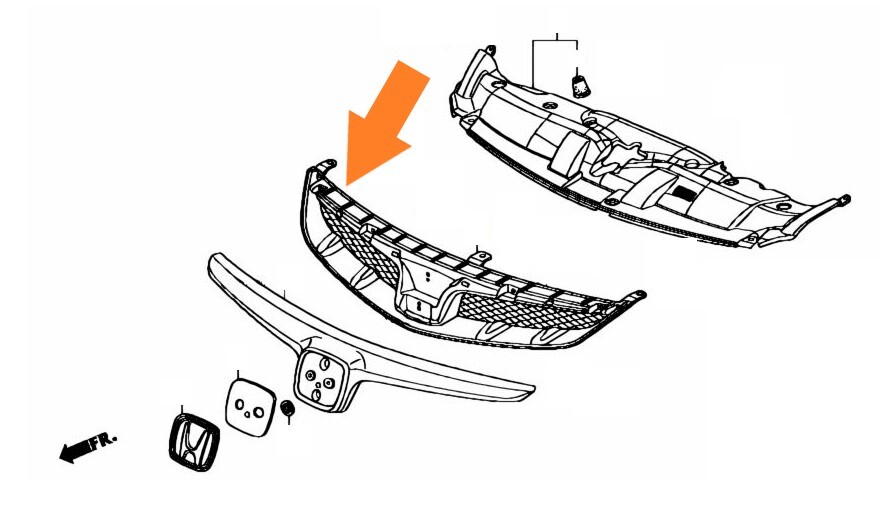 FR.