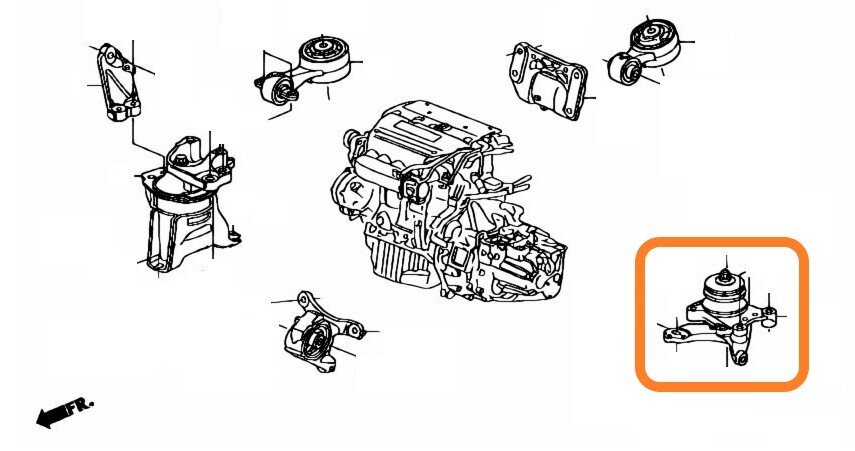 FR.