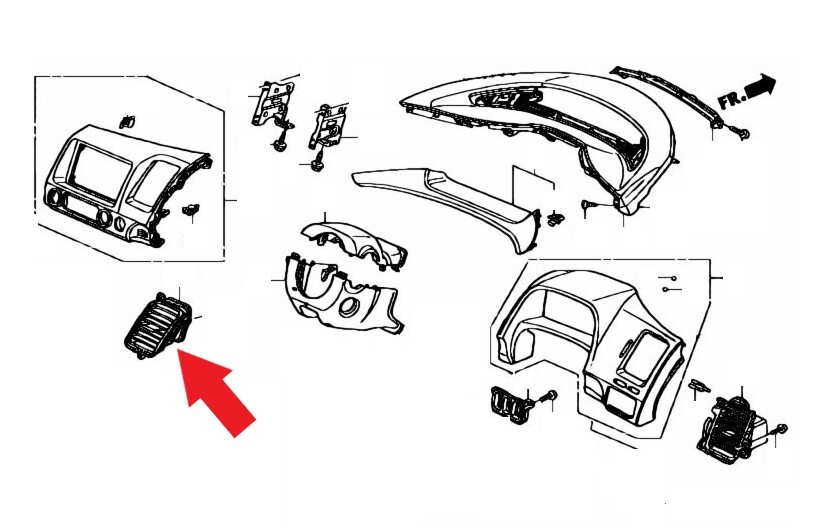 FR.