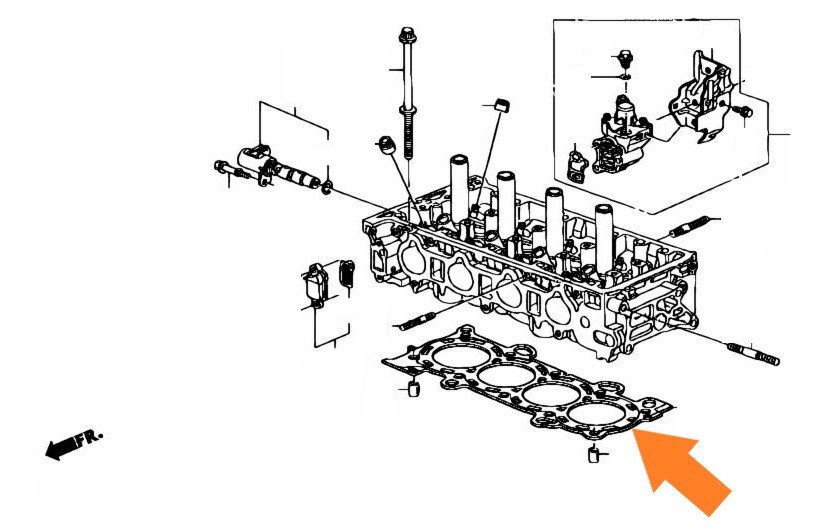 FR.