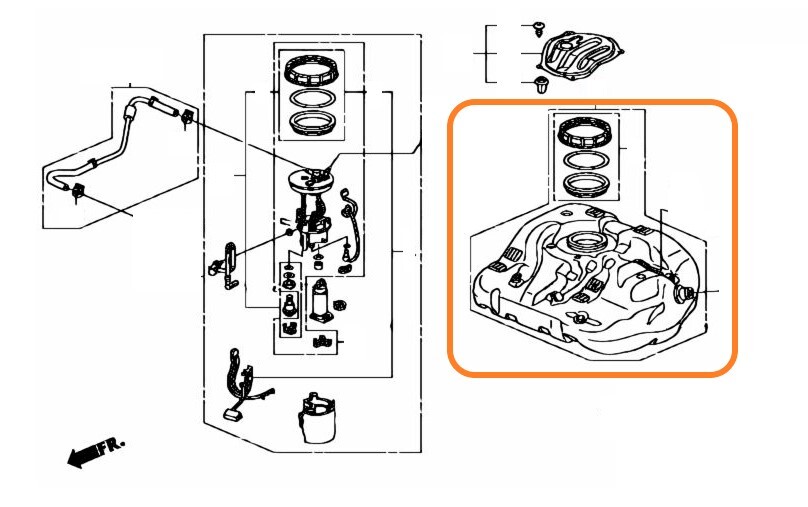 FR.