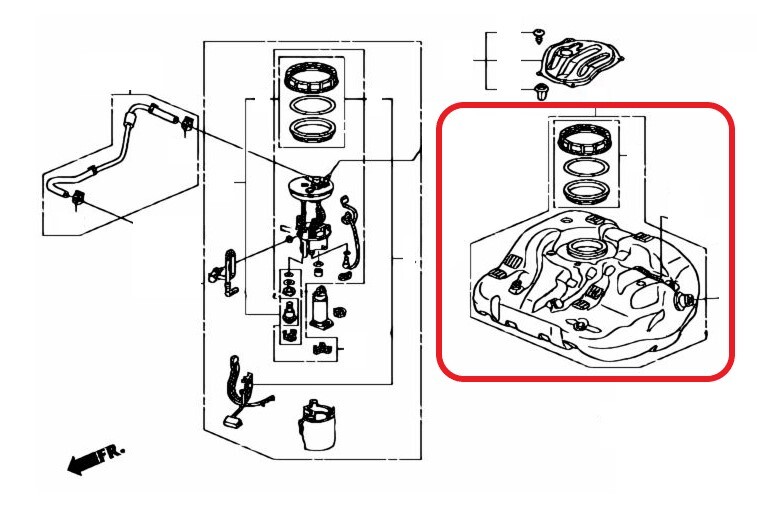 FR.