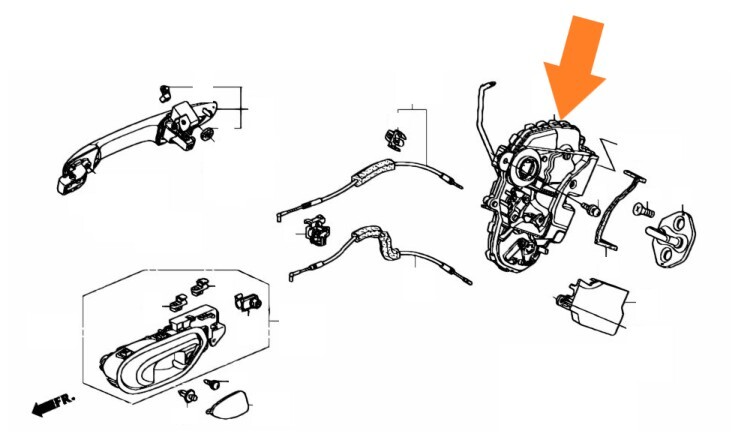 FR.