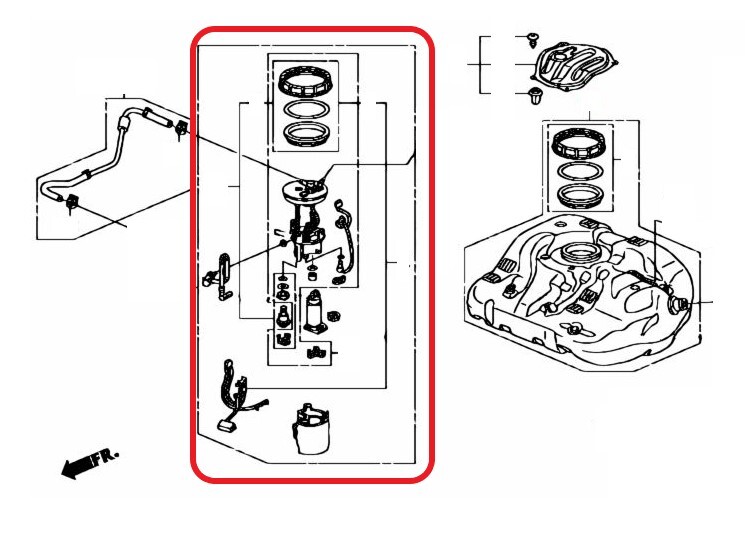 FR.