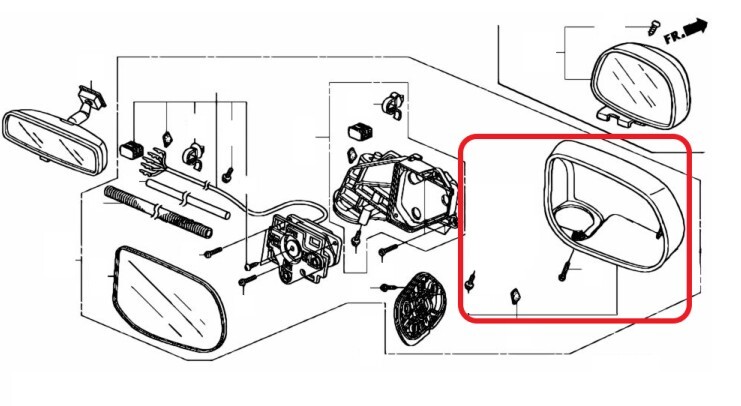 FR.