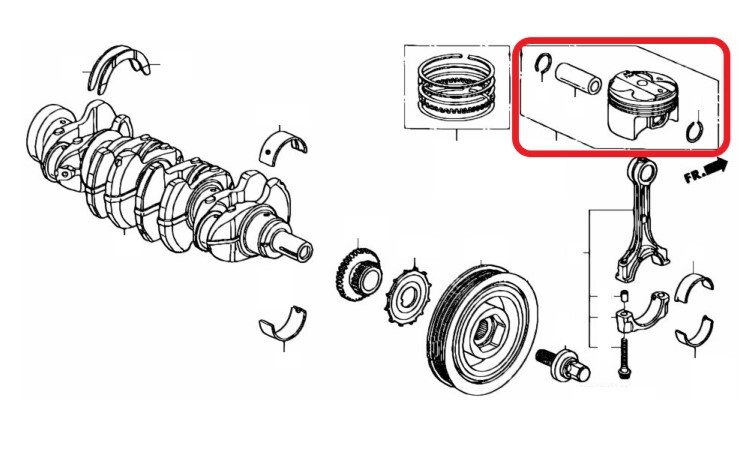 FR.