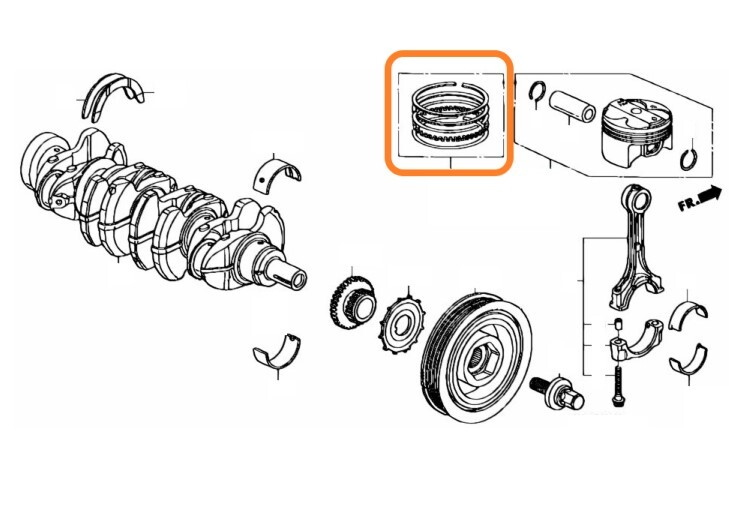 FR.