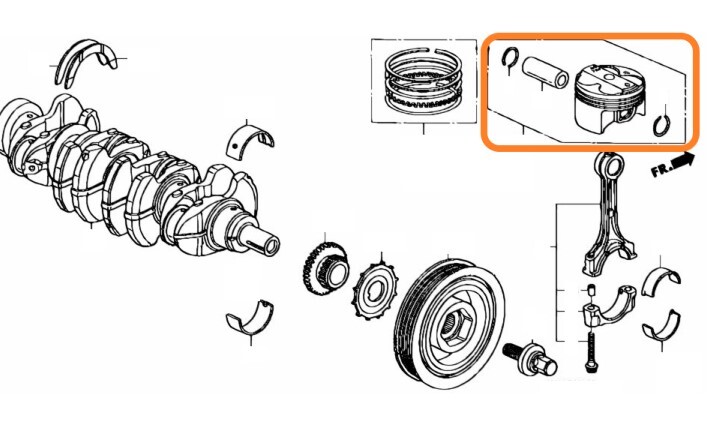 FR.