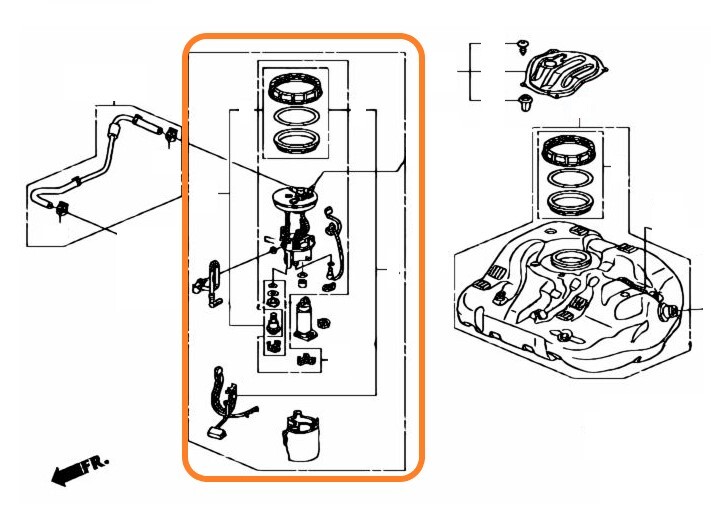 FR.