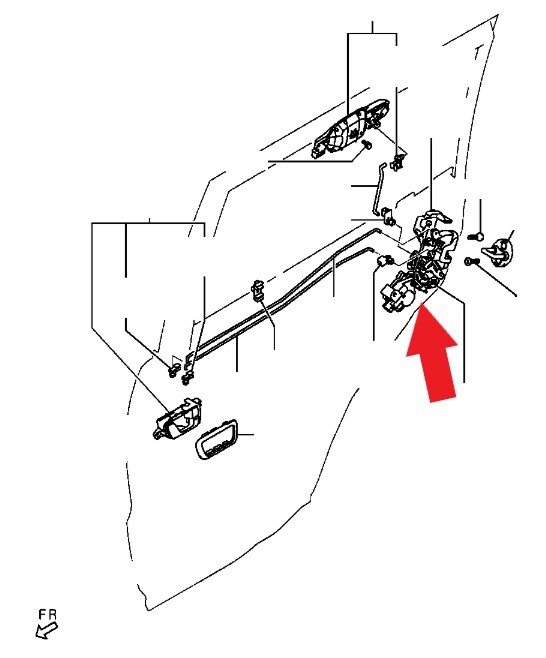 FR