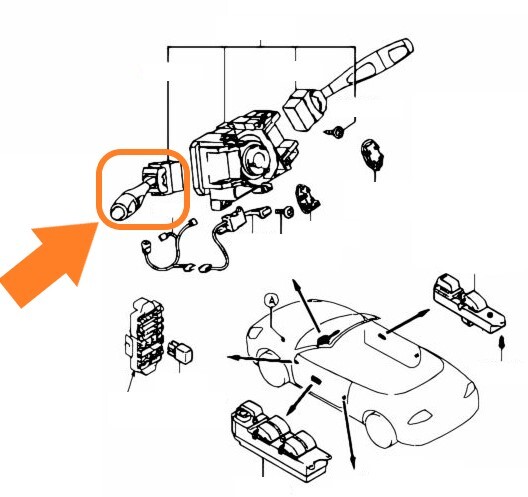 A