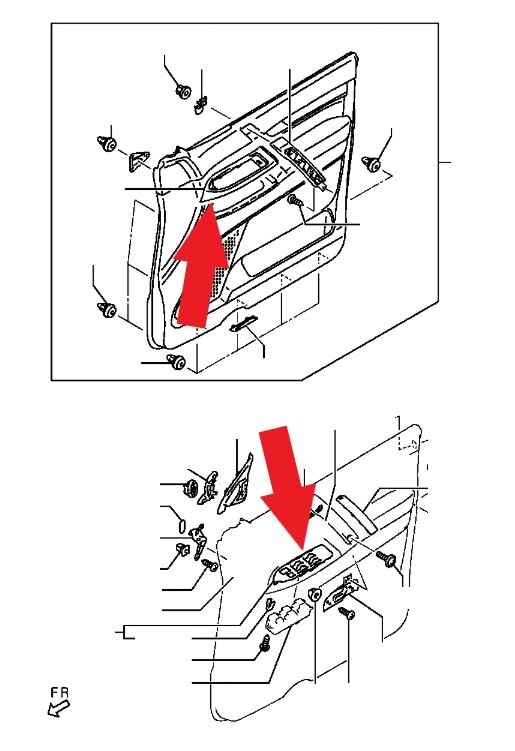 FR