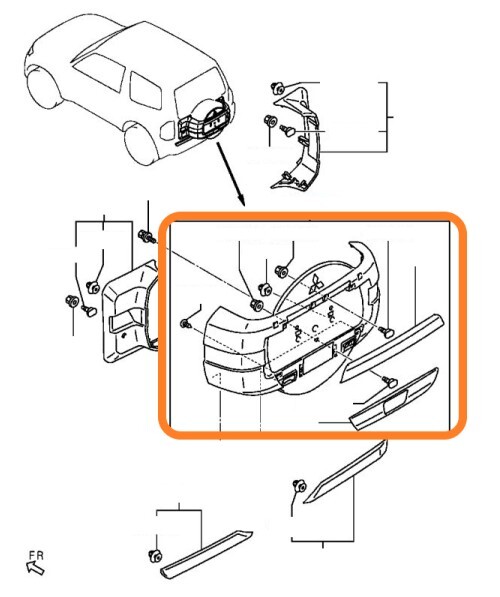 FR