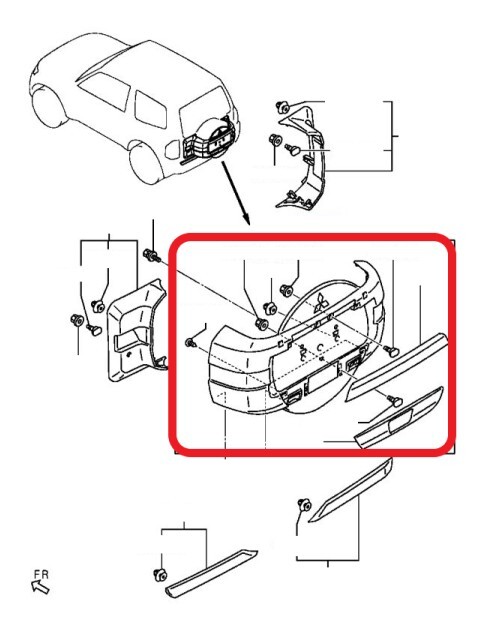 FR