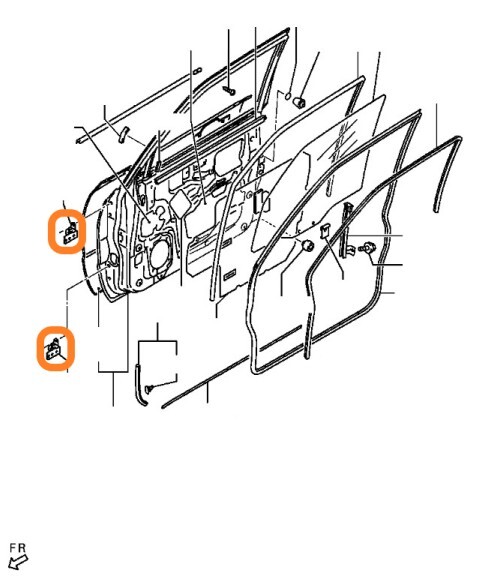 FR