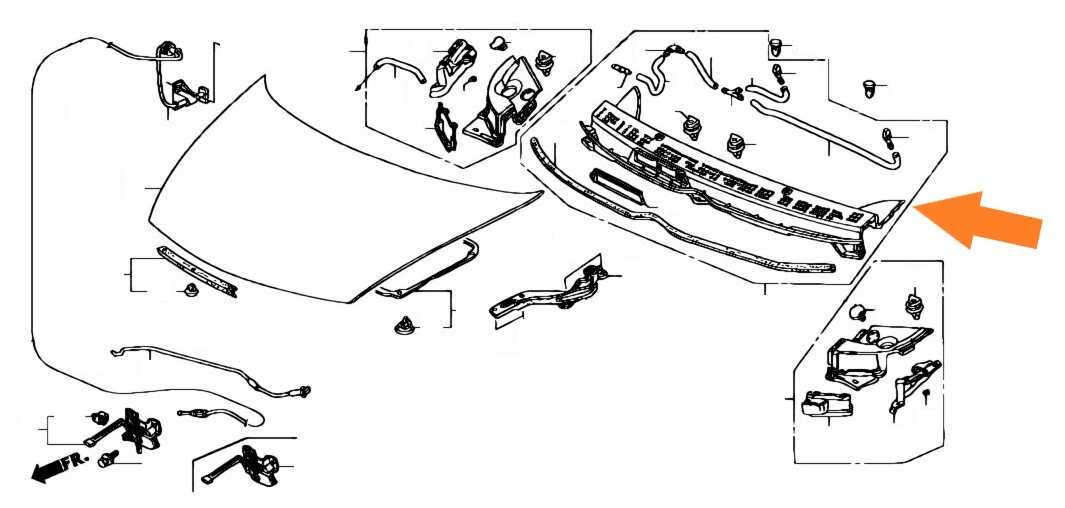 FR.