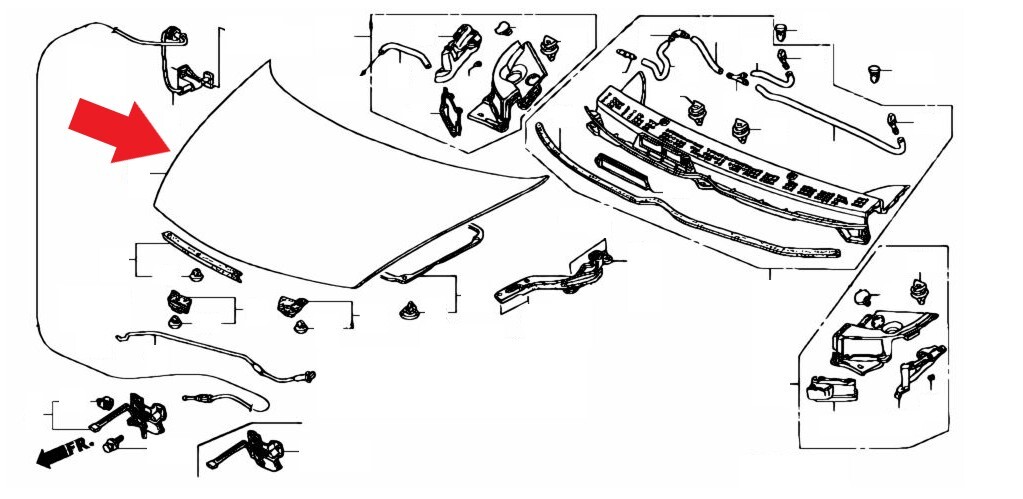 FR.