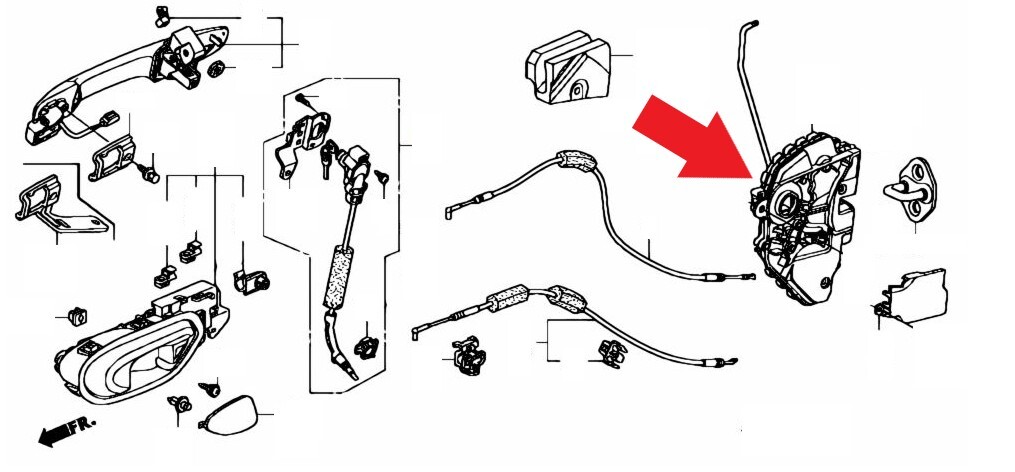 FR.