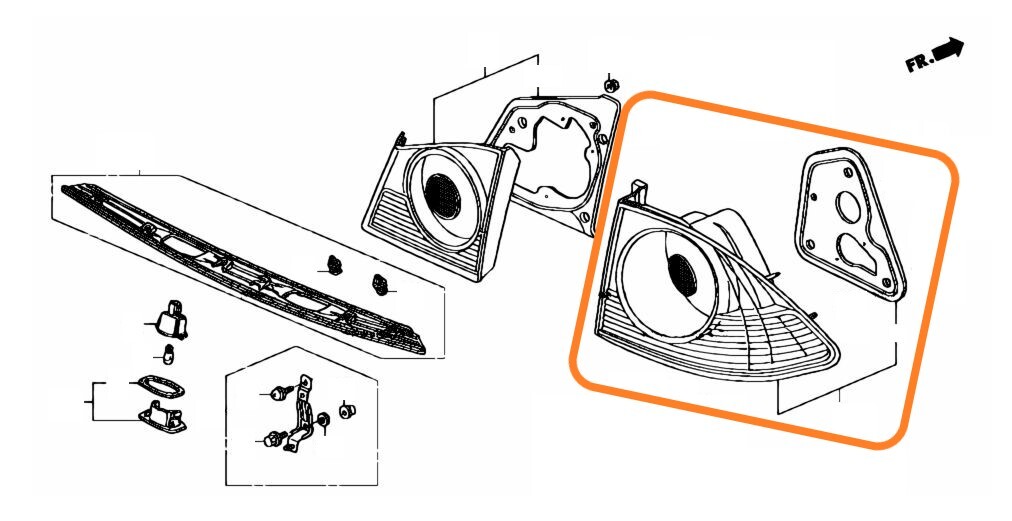 FR.