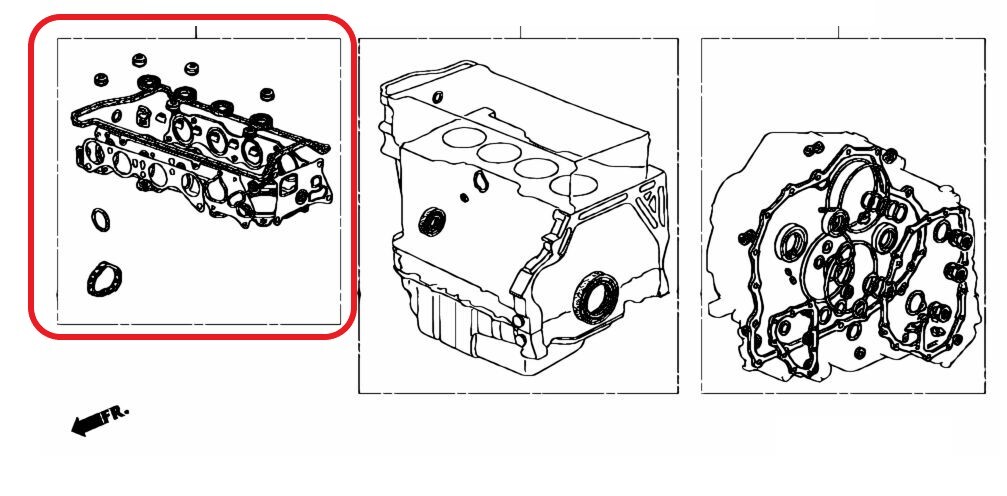 FR.