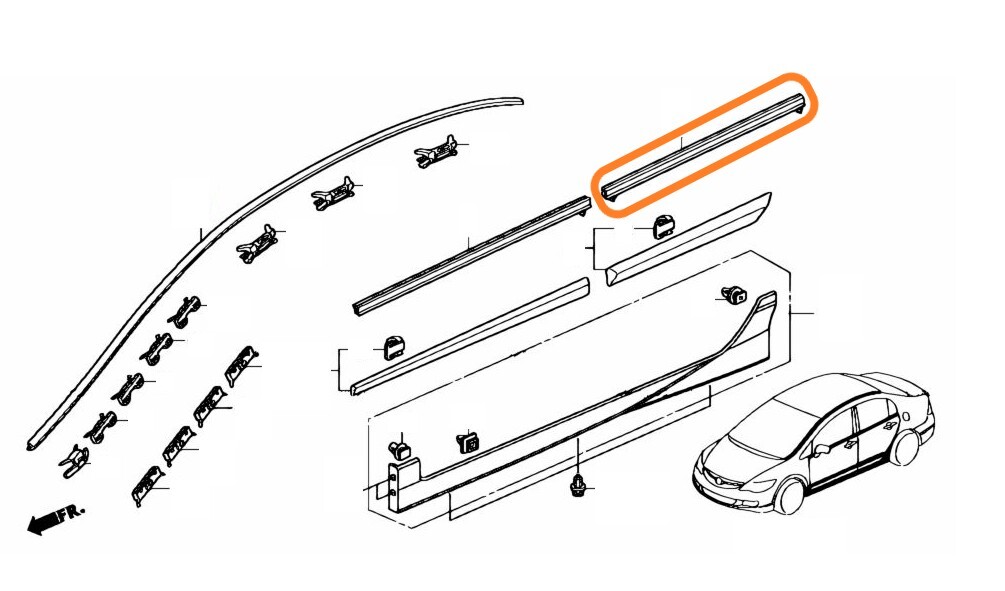 FR.