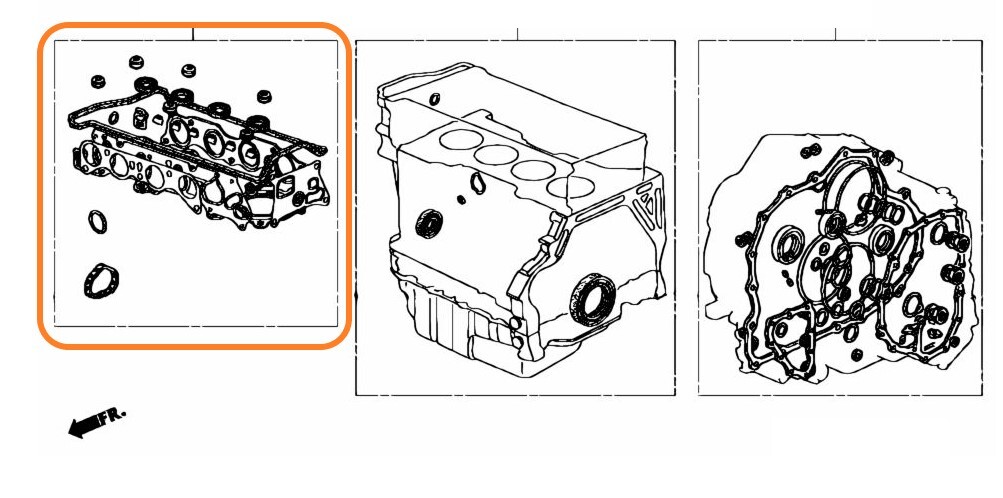 FR.