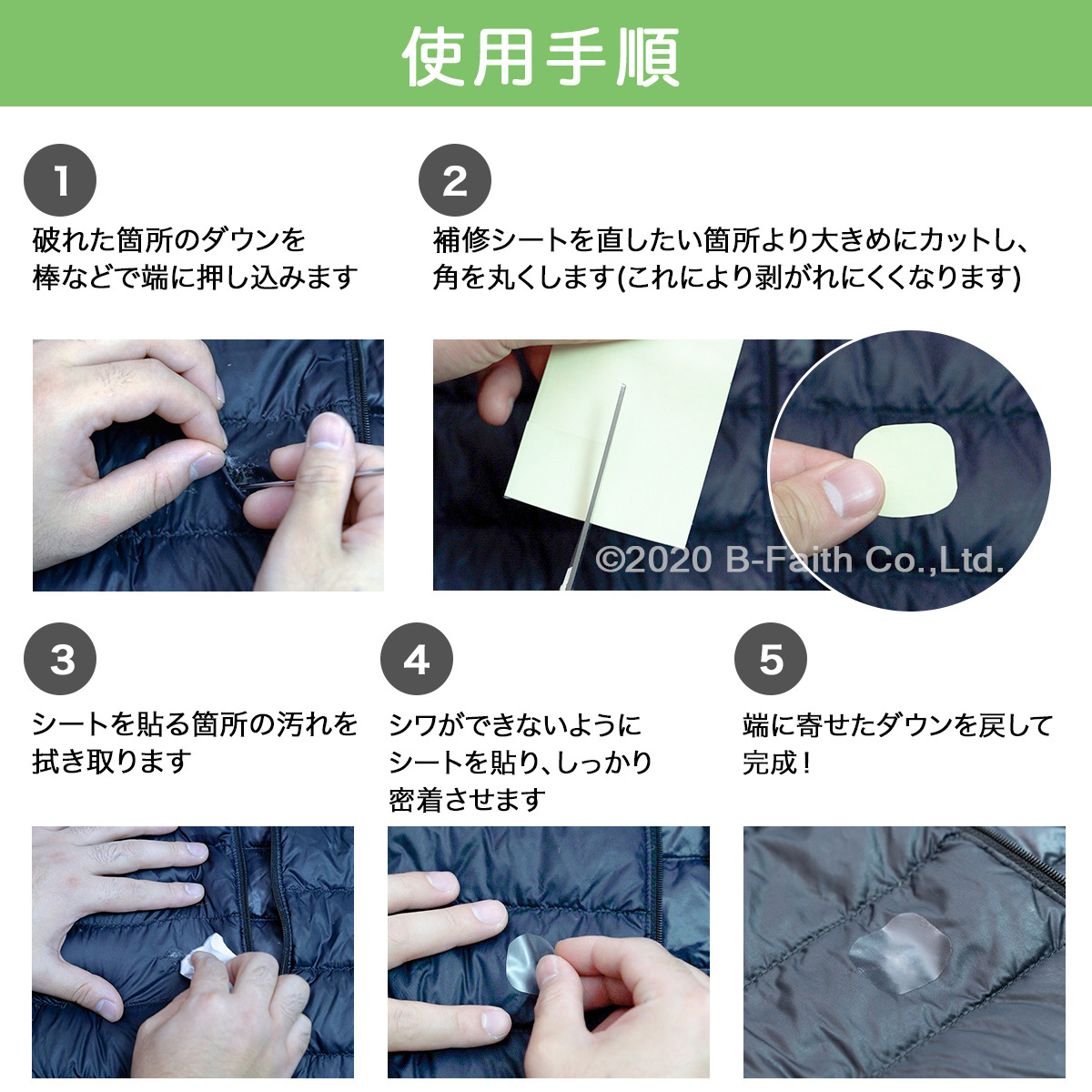 使用手順

1

破れた箇所のダウンを
棒などで端に押し込みます

2

補修シートを直したい箇所より大きめにカットし、
角を丸くします(これにより剥がれにくくなります)

©2020 B-Faith Co.,Ltd.

3

シートを貼る箇所の汚れを
拭き取ります

4

シワができないように
シートを貼り、しっかり
密着させます

5

端に寄せたダウンを戻して
完成！