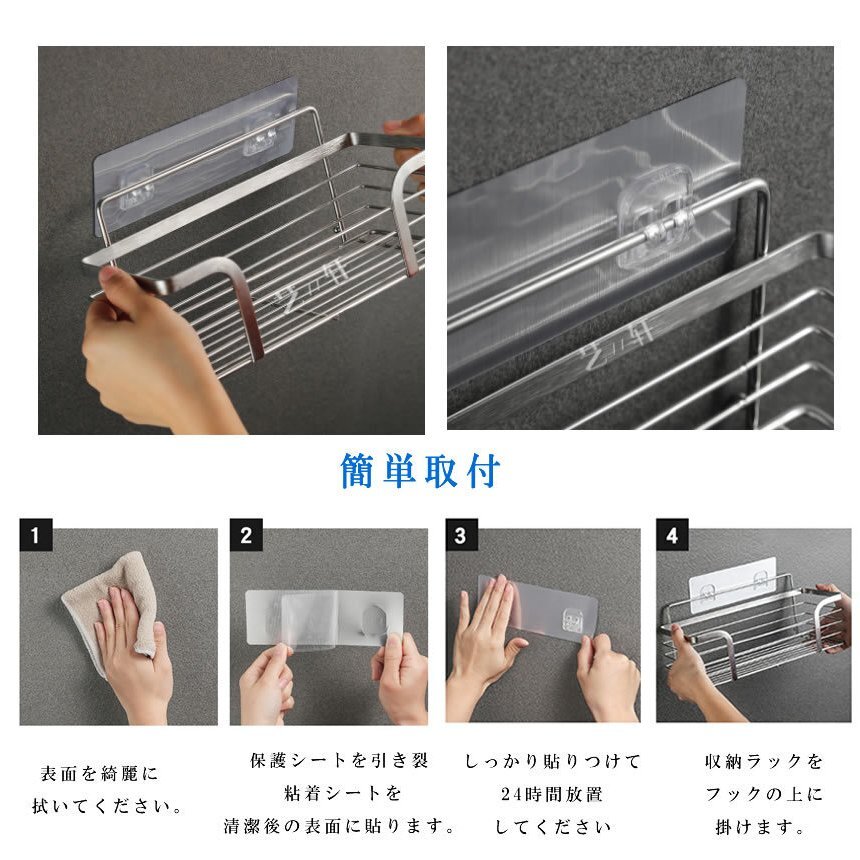 簡単取付

1

2

3

4

表面を綺麗に
拭いてください。

保護シートを引き裂
粘着シートを
清潔後の表面に貼ります。

しっかり貼りつけて
24時間放置
してください

収納ラックを
フックの上に
掛けます。