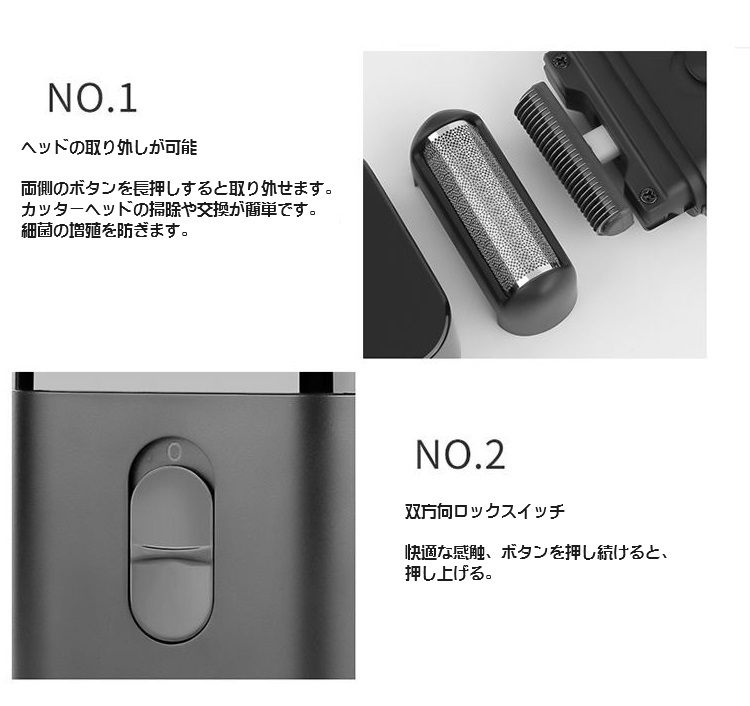 NO.1

ヘッドの取り外しが可能

両側のボタンを長押しすると取り外せます。
カッターヘッドの掃除や交換が簡単です。
細菌の増殖を防ぎます。

0

NO.2

双方向ロックスイッチ

快適な感触、ボタンを押し続けると、
押し上げる。