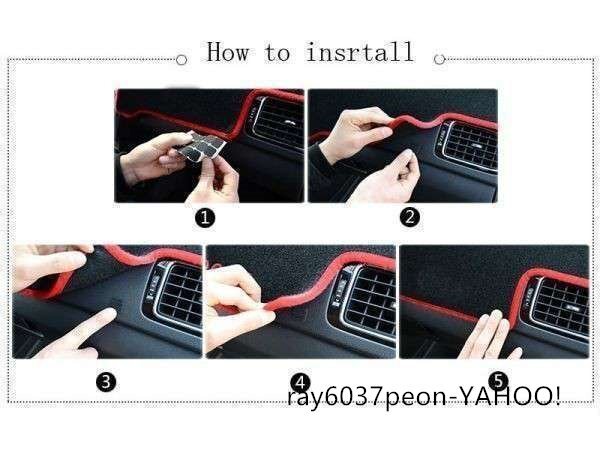 How to insrtall

1

2

3

4

5

ray6037peon-YAHOO!