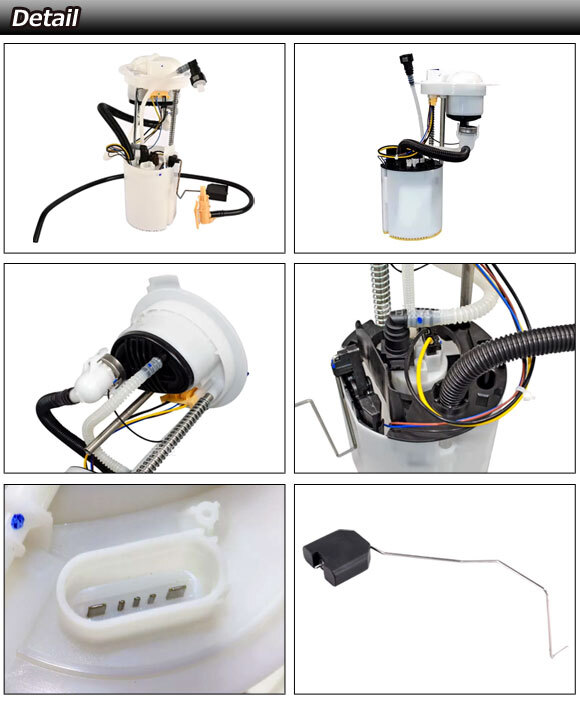 Detail